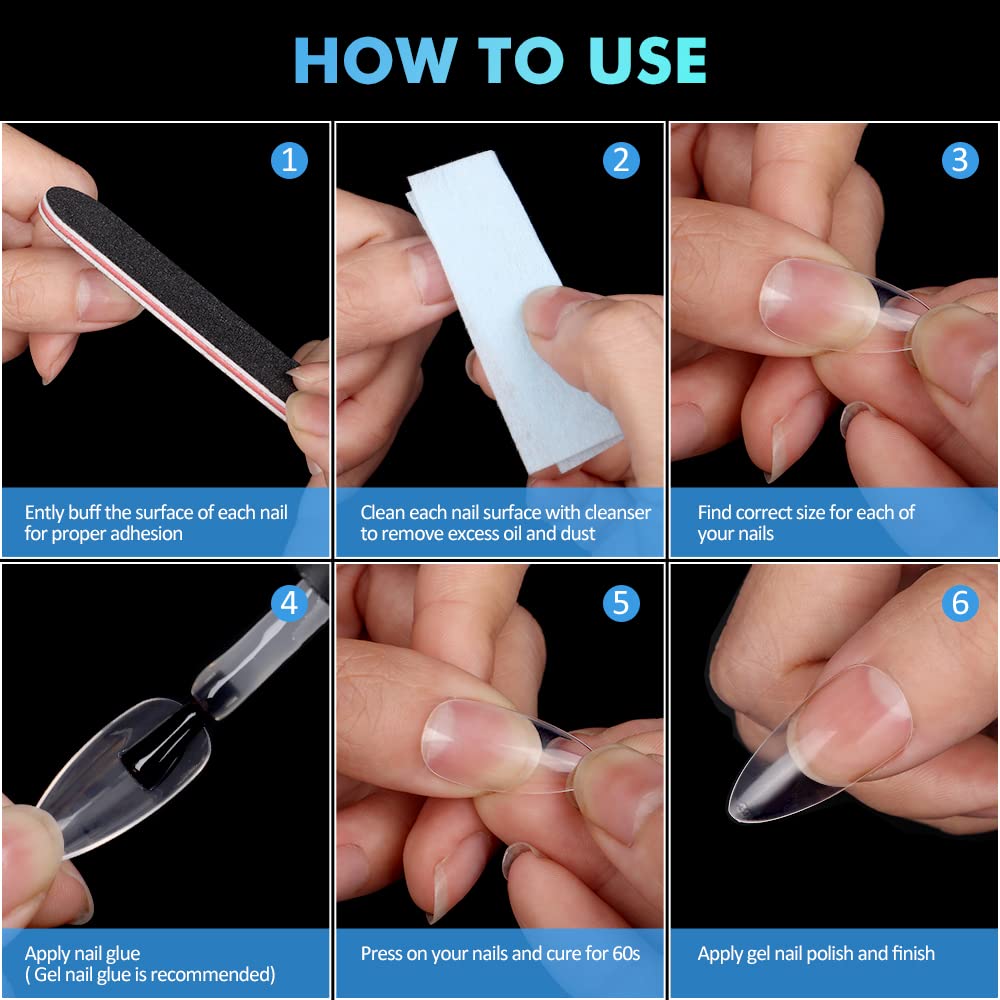 HOW TO USE

1
Ently buff the surface of each nail for proper adhesion

2
Clean each nail surface with cleanser to remove excess oil and dust

3
Find correct size for each of your nails

4
Apply nail glue
( Gel nail glue is recommended)

5
Press on your nails and cure for 60s

6
Apply gel nail polish and finish