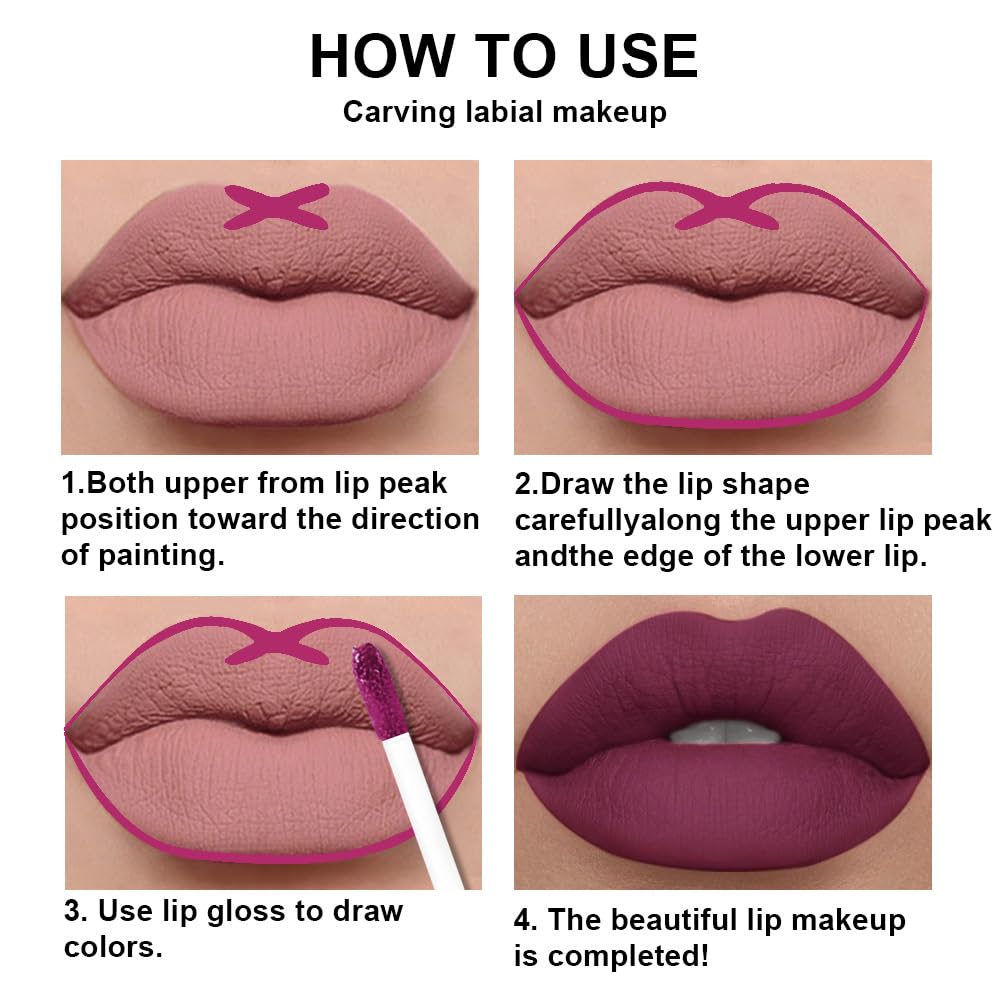 HOW TO USE
Carving labial makeup

1.Both upper from lip peak position toward the direction of painting.

2.Draw the lip shape carefullyalong the upper lip peak andthe edge of the lower lip.

3. Use lip gloss to draw colors.

4. The beautiful lip makeup is completed!