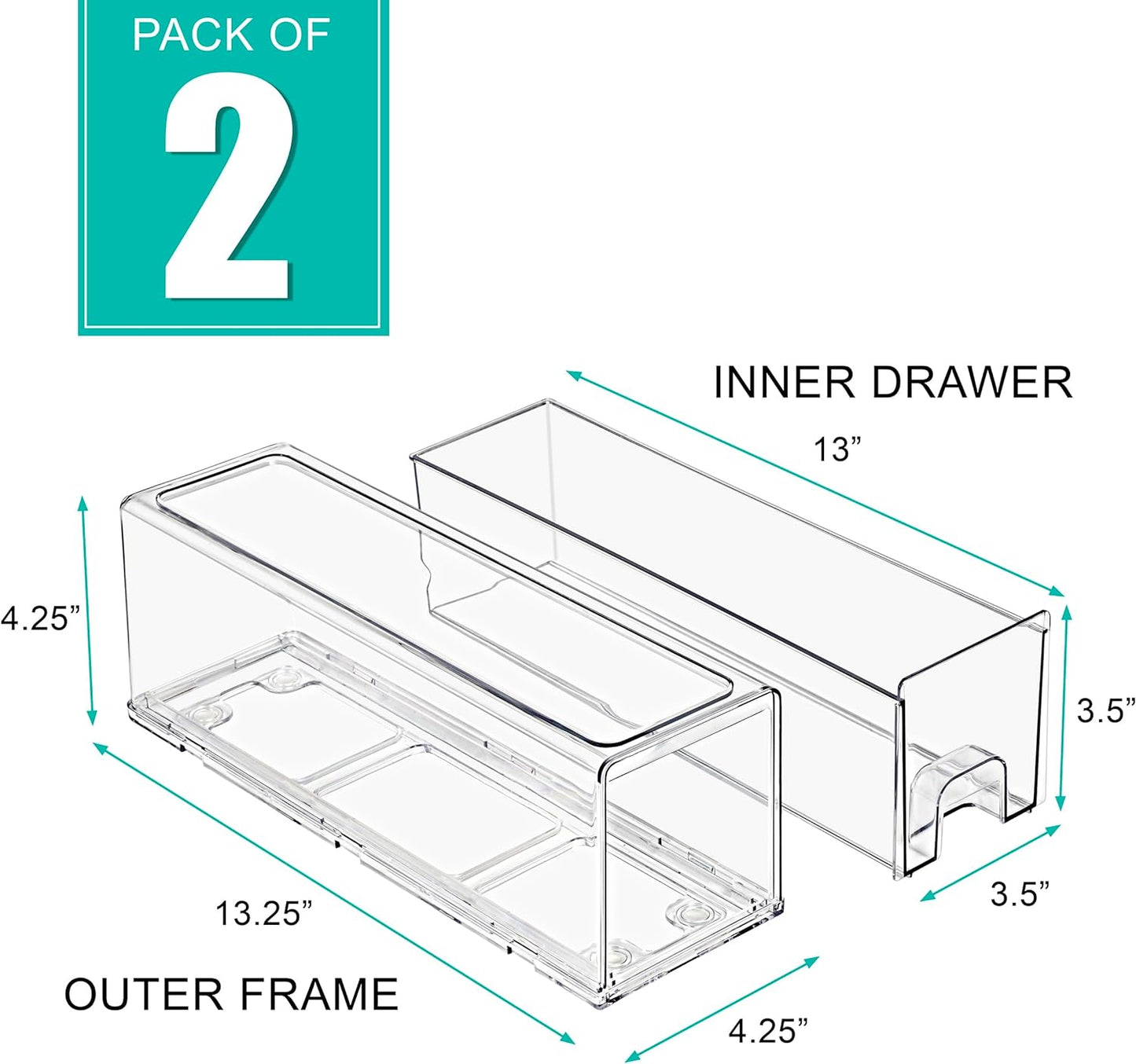 PACK OF
2

INNER DRAWER

13”

4.25”

3.5”

3.5”

13.25”

OUTER FRAME

4.25”