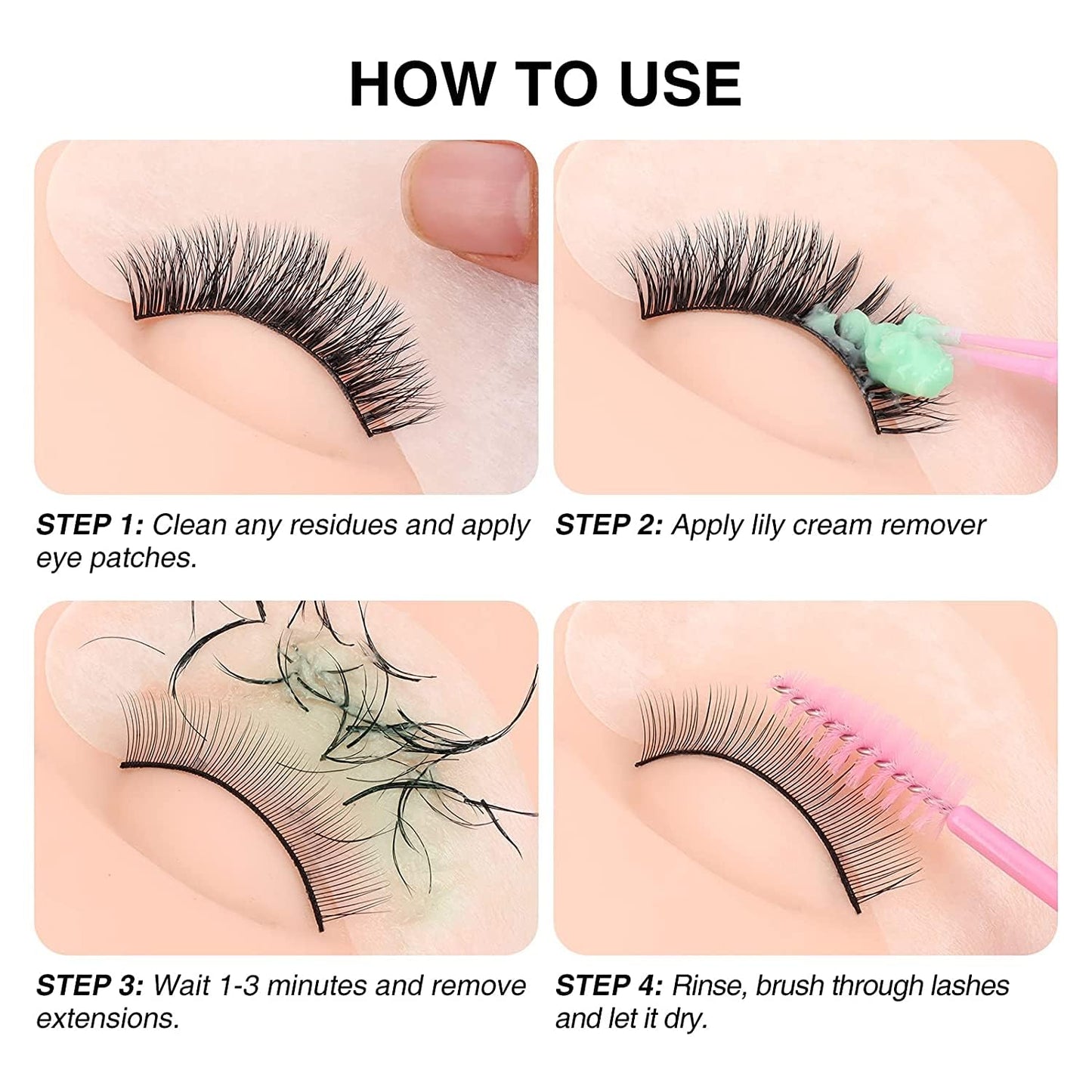 HOW TO USE

STEP 1: Clean any residues and apply eye patches.

STEP 2: Apply lily cream remover

STEP 3: Wait 1-3 minutes and remove extensions.

STEP 4: Rinse, brush through lashes and let it dry.