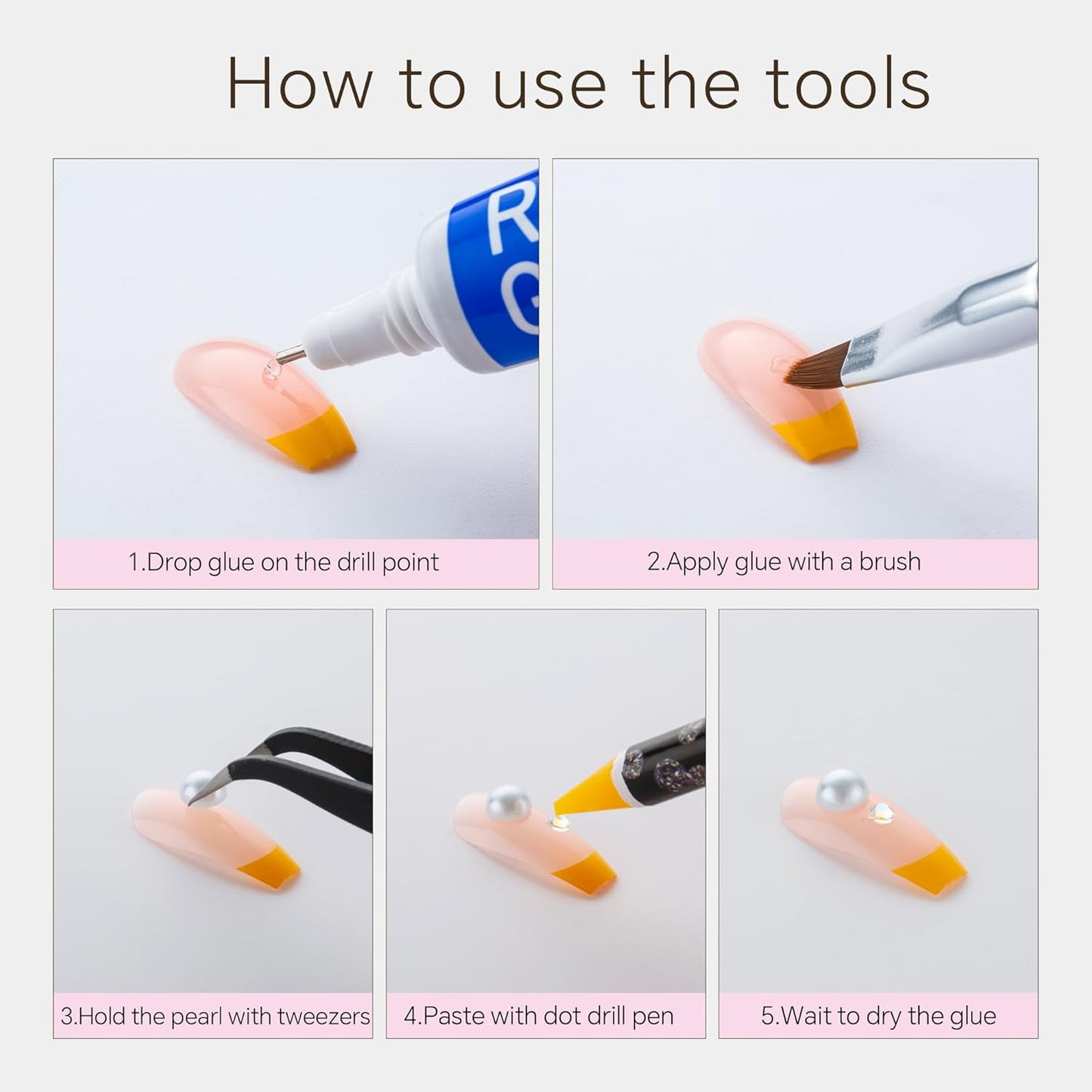 How to use the tools

R
G

1.Drop glue on the drill point

2.Apply glue with a brush

3.Hold the pearl with tweezers

4.Paste with dot drill pen

5.Wait to dry the glue