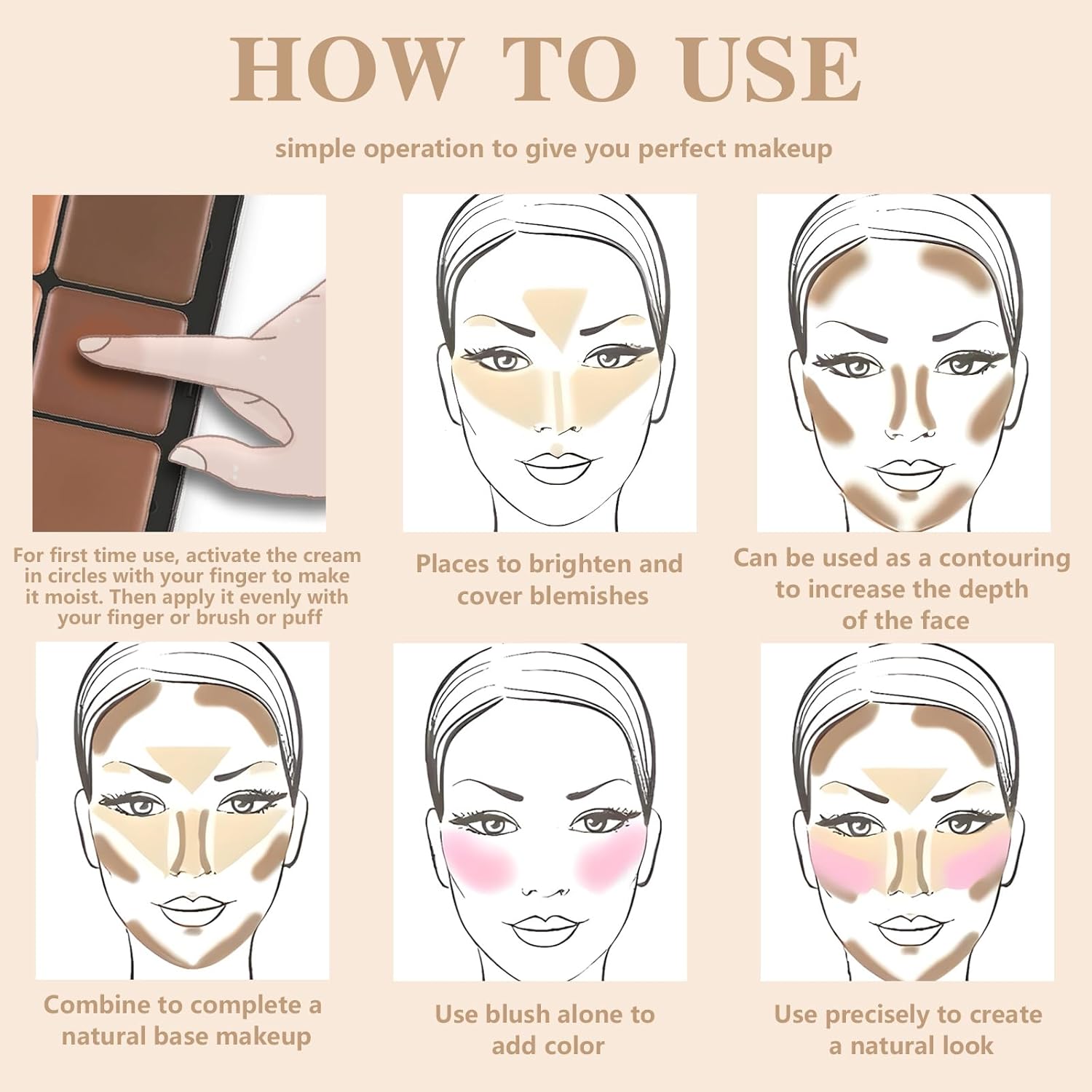 HOW TO USE

simple operation to give you perfect makeup

For first time use, activate the cream in circles with your finger to make it moist. Then apply it evenly with your finger or brush or puff

Places to brighten and cover blemishes

Can be used as a contouring to increase the depth of the face

Combine to complete a natural base makeup

Use blush alone to add color

Use precisely to create a natural look