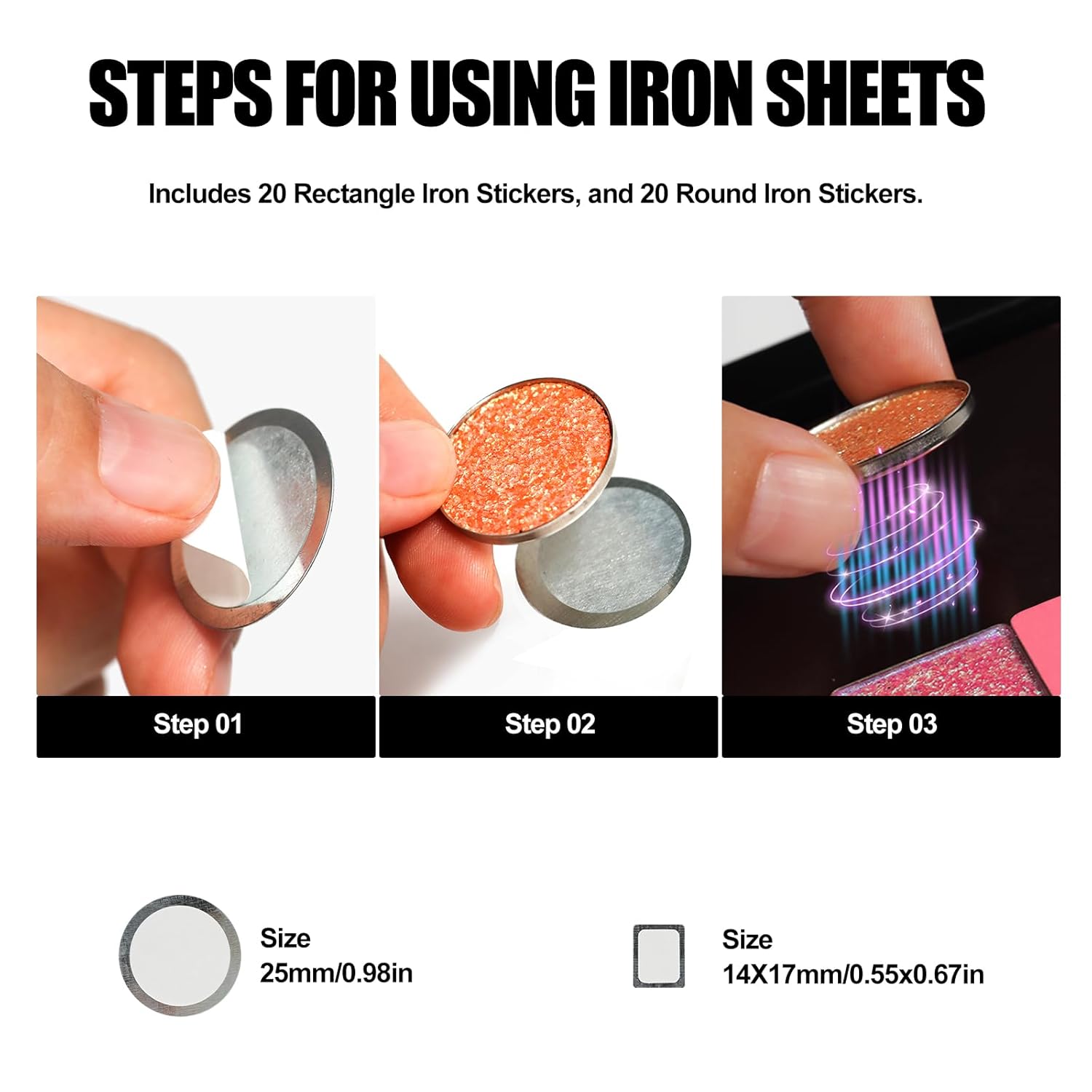 STEPS FOR USING IRON SHEETS

Includes 20 Rectangle Iron Stickers, and 20 Round Iron Stickers.

Step 01

Step 02

Step 03

Size
25mm/0.98in

Size
14X17mm/0.55x0.67in