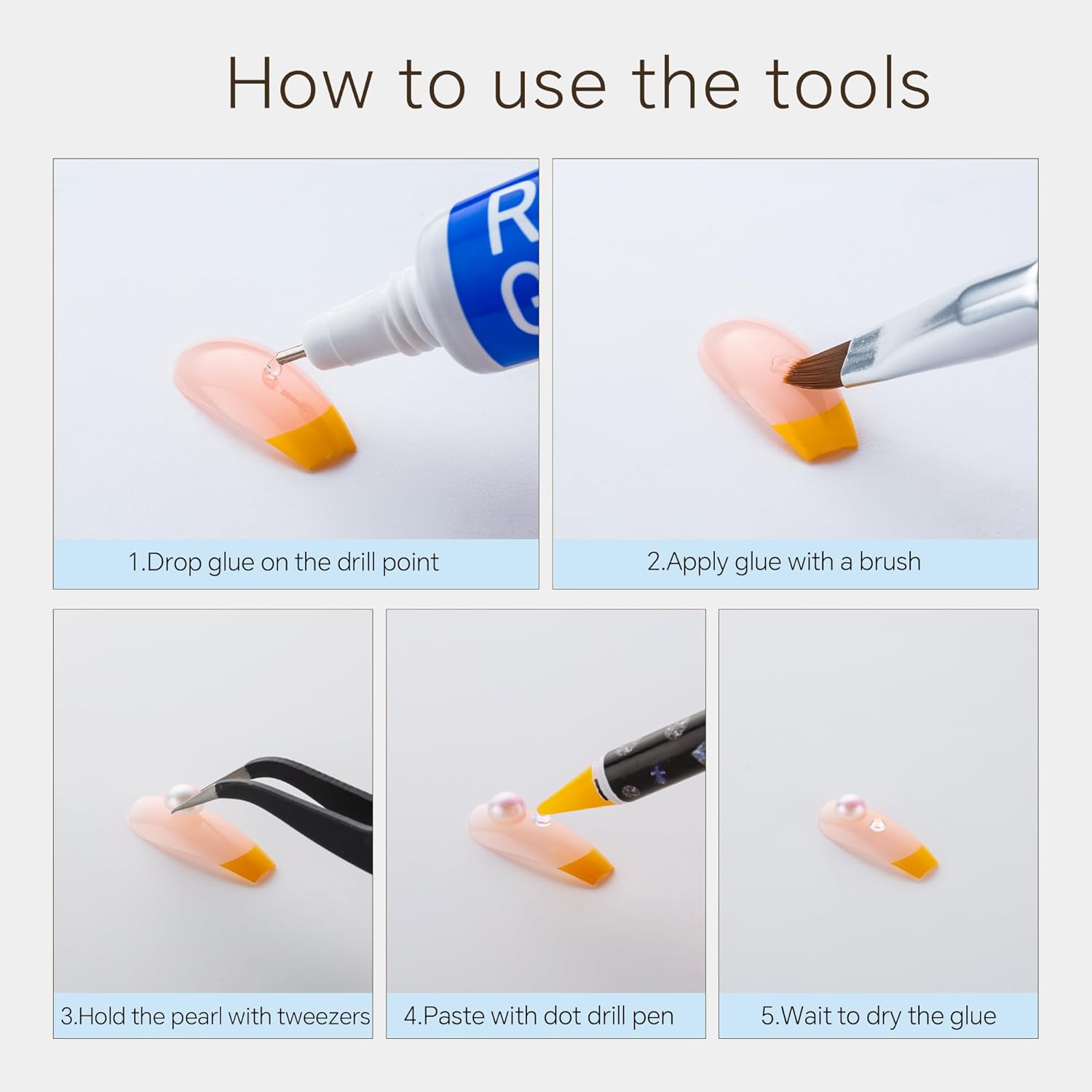 How to use the tools

R
G

1.Drop glue on the drill point

2.Apply glue with a brush

3.Hold the pearl with tweezers

4.Paste with dot drill pen

5.Wait to dry the glue