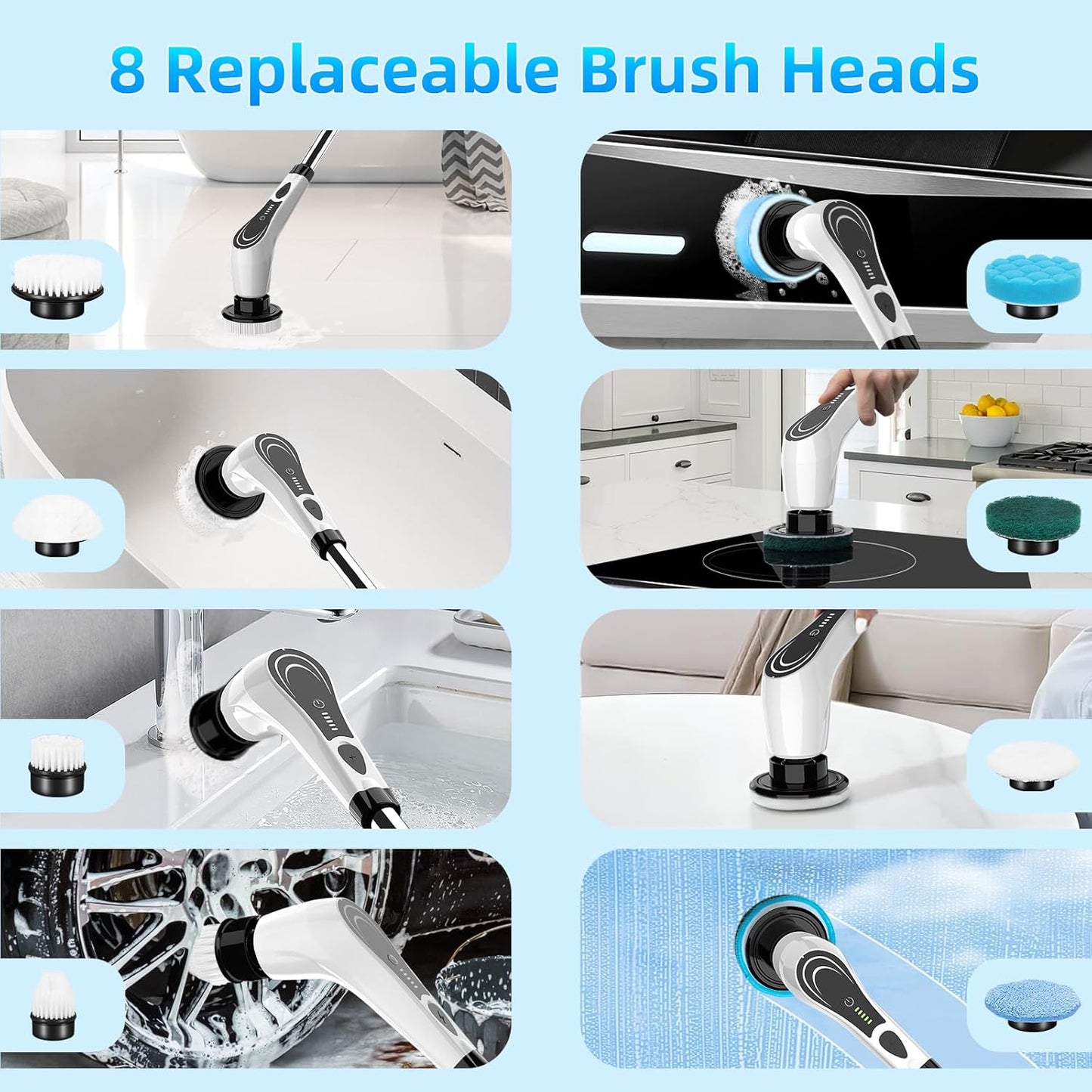 8 Replaceable Brush Heads